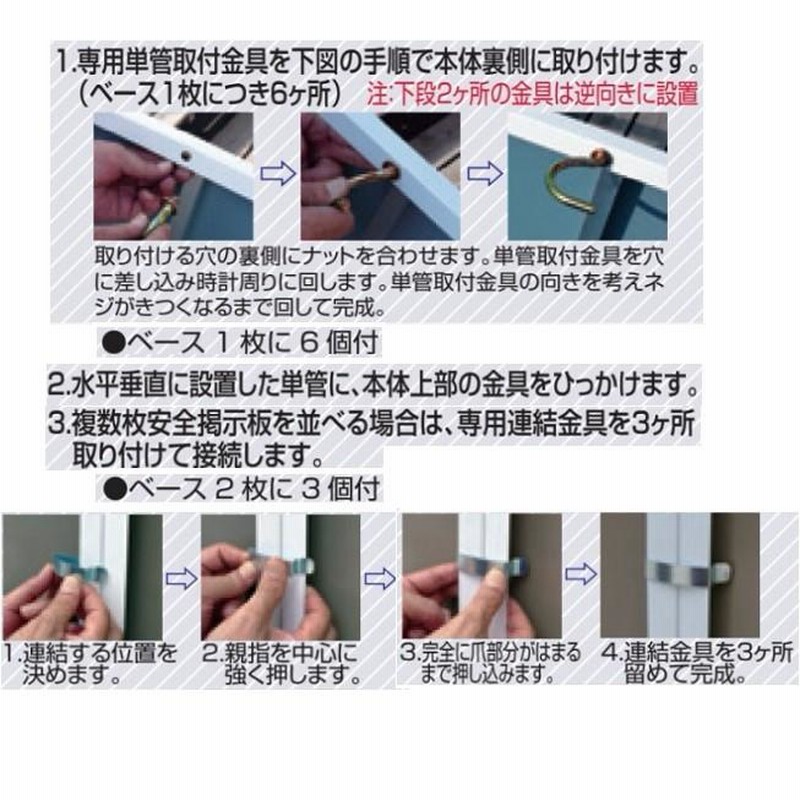 1.専用単管取付金具を下図の手順で本体裏側に取り付けます。
（ベース1枚につき6ヶ所） 注:下段2ヶ所の金具は逆向きに設置

取り付ける穴の裏側にナットを合わせます。単管取付金具を穴に差し込み時計周りに回します。単管取付金具の向きを考えネジがきつくなるまで回して完成。

●ベース 1 枚に 6 個付

2.水平垂直に設置した単管に、本体上部の金具をひっかけます。

3.複数枚安全掲示板を並べる場合は、専用連結金具を3ヶ所取り付けて接続します。

●ベース 2 枚に 3 個付

1.連結する位置を決めます。

2.親指を中心に強く押します。

3.完全に爪部分がはまるまで押し込みます。

4.連結金具を3ヶ所留めて完成。