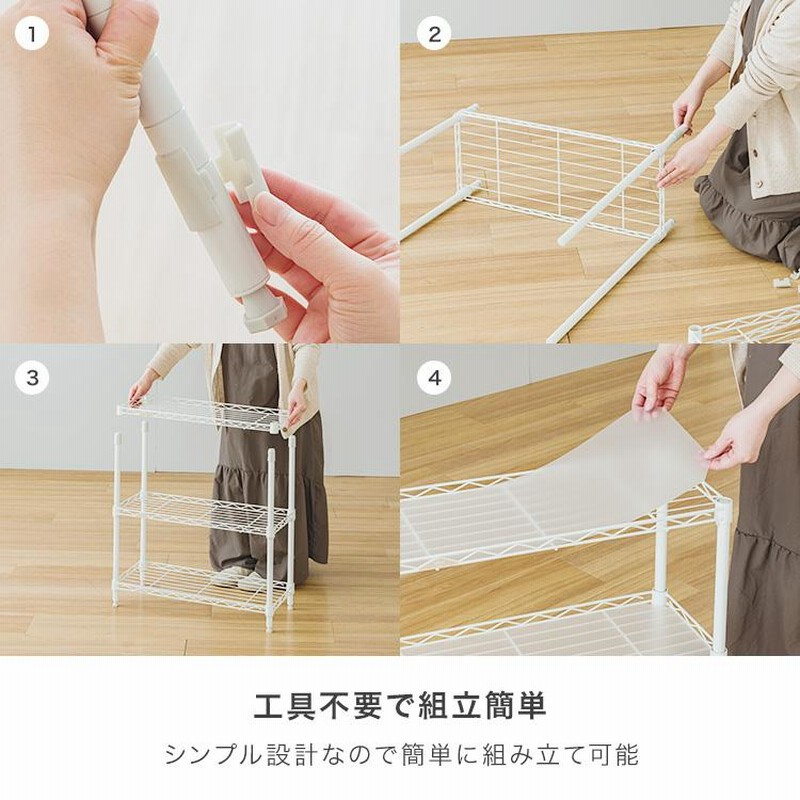 1

2

3

4

工具不要で組立簡単

シンプル設計なので簡単に組み立て可能