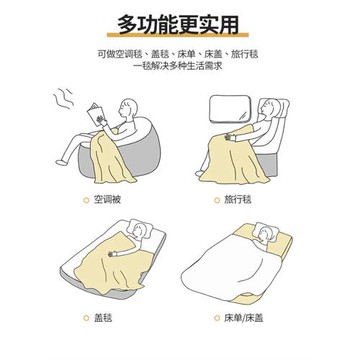 多功能更实用

可做空调毯、盖毯、床单、床盖、旅行毯
一毯解决多种生活需求

空调被

旅行毯

盖毯

床单/床盖