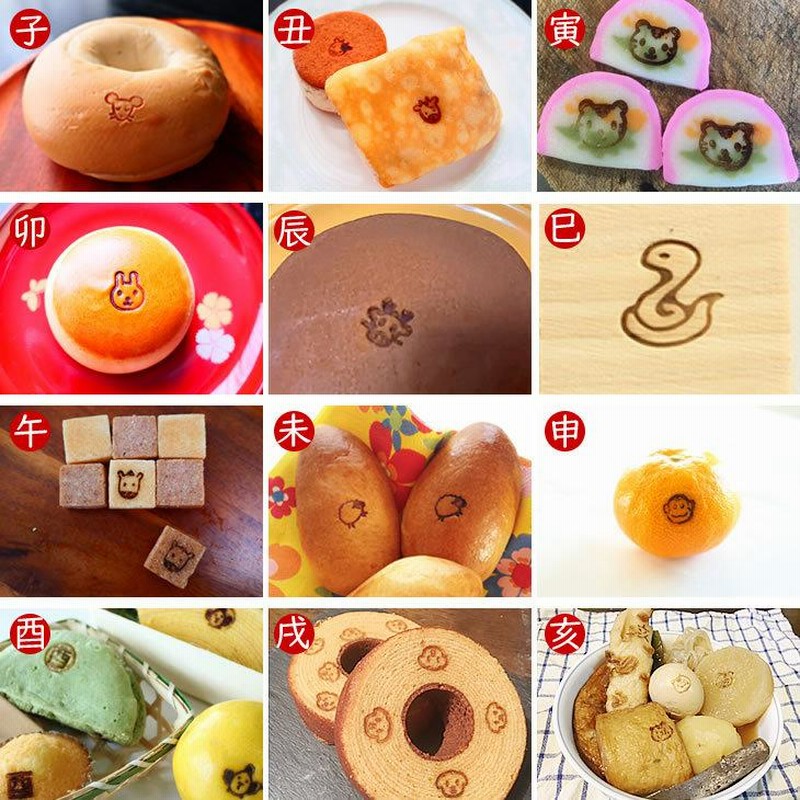 子

丑

寅

卯

辰

巳

午

未

申

酉

戌

亥