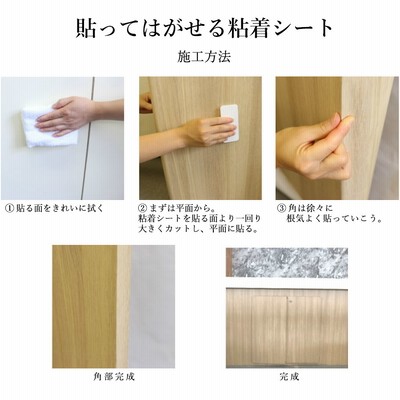 貼ってはがせる粘着シート

施工方法

① 貼る面をきれいに拭く

② まずは平面から。
粘着シートを貼る面より一回り大きくカットし、平面に貼る。

③ 角は徐々に
根気よく貼っていこう。

角部完成

完成