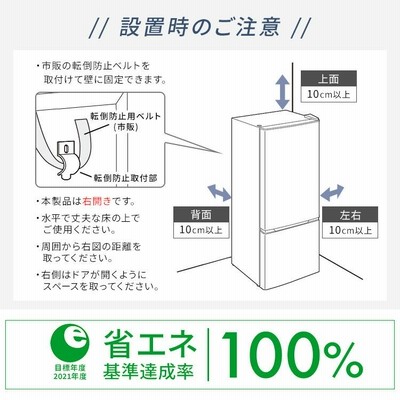 // 設置時のご注意 //

・市販の転倒防止ベルトを取付けて壁に固定できます。

転倒防止用ベルト（市販）

転倒防止取付部

・本製品は右開きです。

・水平で丈夫な床の上でご使用ください。

・周囲から右図の距離を取ってください。

・右側はドアが開くようにスペースを取ってください。

上面
10cm以上

背面
10cm以上

左右
10cm以上

目標年度 2021年度

省エネ 基準達成率 100%