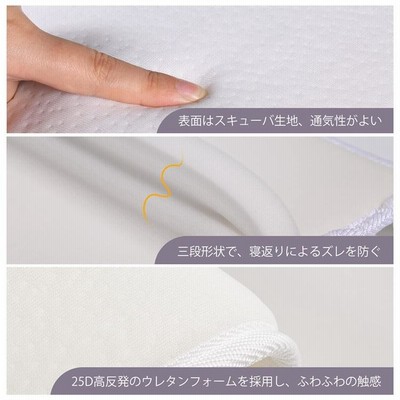 表面はスキューバ生地、通気性がよい

三段形状で、寝返りによるズレを防ぐ

25D高反発のウレタンフォームを採用し、ふわふわの触感