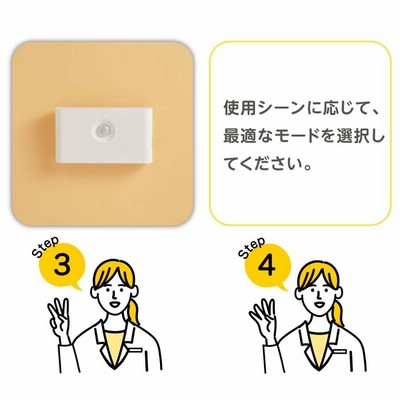 使用シーンに応じて、最適なモードを選択してください。

Step
3

Step
4