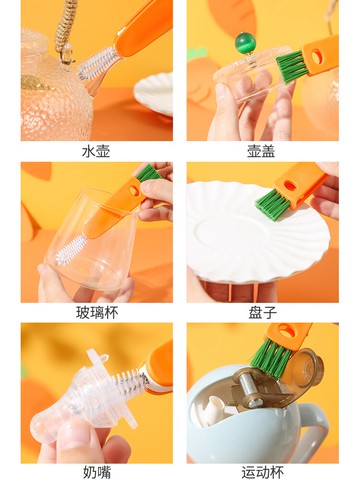 水壶

壶盖

玻璃杯

盘子

奶嘴

运动杯