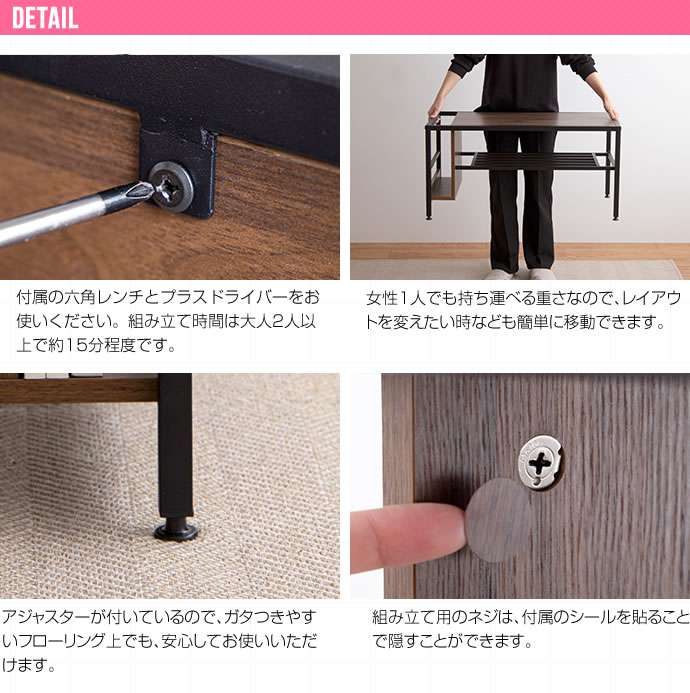 DETAIL

付属の六角レンチとプラスドライバーをお使いください。組み立て時間は大人2人以上で約15分程度です。

女性1人でも持ち運べる重さなので、レイアウトを変えたい時なども簡単に移動できます。

アジャスターが付いているので、ガタつきやすいフローリング上でも、安心してお使いいただけます。

組み立て用のネジは、付属のシールを貼ることで隠すことができます。