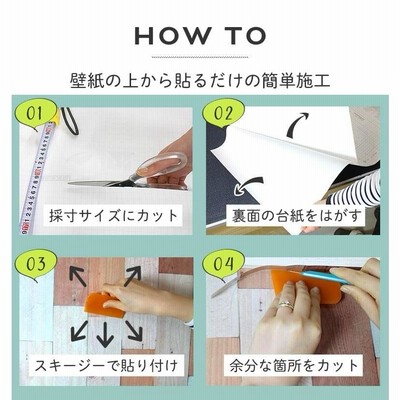 HOW TO

壁紙の上から貼るだけの簡単施工

01

採寸サイズにカット

02

裏面の台紙をはがす

03

スキージーで貼り付け

04

余分な箇所をカット