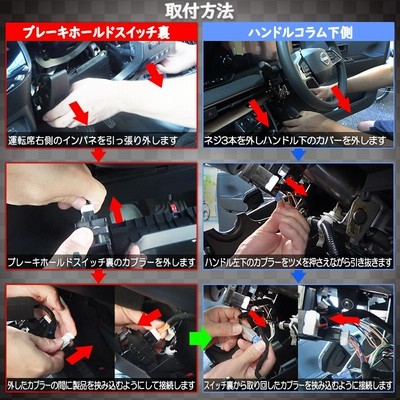 取付方法

ブレーキホールドスイッチ裏

運転席右側のインパネを引っ張り外します

ブレーキホールドスイッチ裏のカプラーを外します

外したカプラーの間に製品を挟み込むようにして接続します

ハンドルコラム下側

ネジ3本を外しハンドル下のカバーを外します

ハンドル左下のカプラーをツメを押さえながら引き抜きます

スイッチ裏から取り回したカプラーを挟み込むように接続します