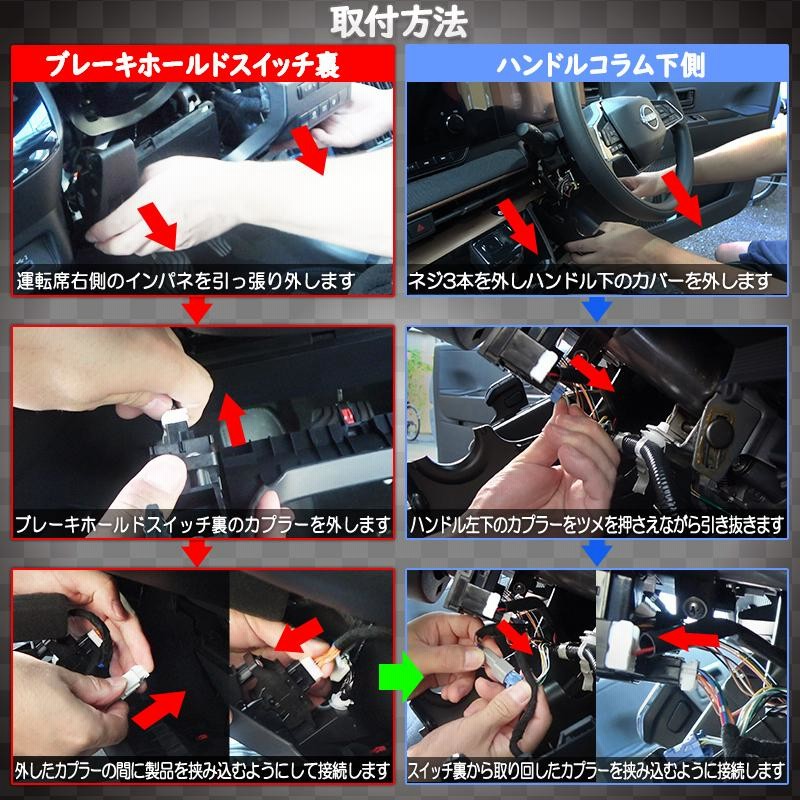 取付方法

ブレーキホールドスイッチ裏

運転席右側のインパネを引っ張り外します

ブレーキホールドスイッチ裏のカプラーを外します

外したカプラーの間に製品を挟み込むようにして接続します

ハンドルコラム下側

ネジ3本を外しハンドル下のカバーを外します

ハンドル左下のカプラーをツメを押さえながら引き抜きます

スイッチ裏から取り回したカプラーを挟み込むように接続します