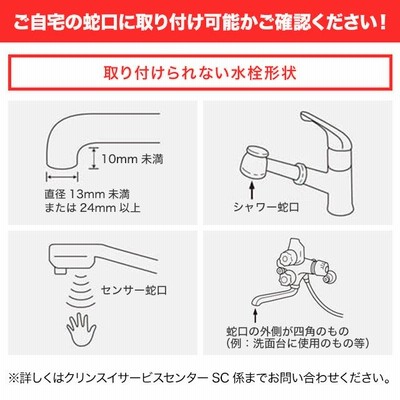 ご自宅の蛇口に取り付け可能かご確認ください！

取り付けられない水栓形状

10mm 未満

直径 13mm 未満
または 24mm 以上

シャワー蛇口

センサー蛇口

蛇口の外側が四角のもの
（例：洗面台に使用のもの等）

※詳しくはクリンスイサービスセンター SC 係までお問い合わせください。