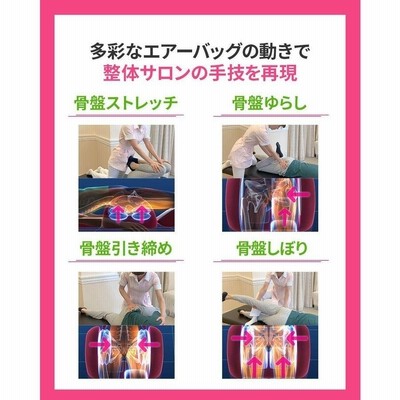 多彩なエアーバッグの動きで
整体サロンの手技を再現

骨盤ストレッチ

骨盤ゆらし

骨盤引き締め

骨盤しぼり