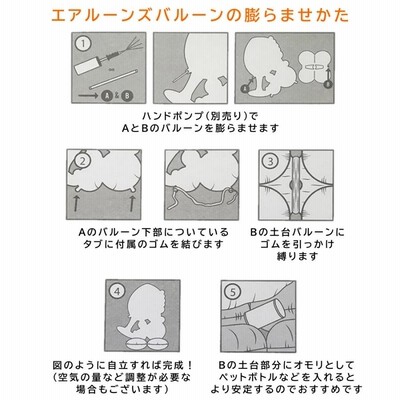 エアルーンズバルーンの膨らませかた

1

A & B

A

B

ハンドポンプ(別売り)で
AとBのバルーンを膨らませます

2

3

Aのバルーン下部についている
タブに付属のゴムを結びます

Bの土台バルーンに
ゴムを引っかけ
縛ります

4

5

図のように自立すれば完成!
(空気の量など調整が必要な
場合もございます)

Bの土台部分にオモリとして
ペットボトルなどを入れると
より安定するのでおすすめです