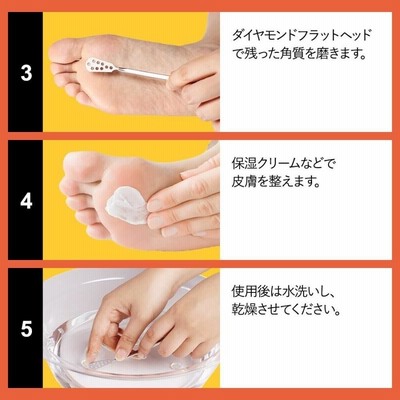 3

ダイヤモンドフラットヘッドで残った角質を磨きます。

4

保湿クリームなどで皮膚を整えます。

5

使用後は水洗いし、乾燥させてください。