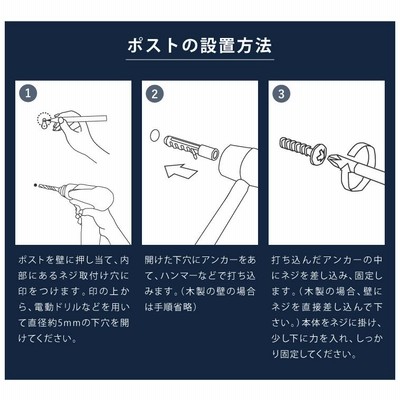 ポストの設置方法

1

ポストを壁に押し当て、内部にあるネジ取付け穴に印をつけます。印の上から、電動ドリルなどを用いて直径約5mmの下穴を開けてください。

2

開けた下穴にアンカーをあて、ハンマーなどで打ち込みます。(木製の壁の場合は手順省略)

3

打ち込んだアンカーの中にネジを差し込み、固定します。(木製の場合、壁にネジを直接差し込んで下さい。)本体をネジに掛け、少し下に力を入れ、しっかり固定してください。