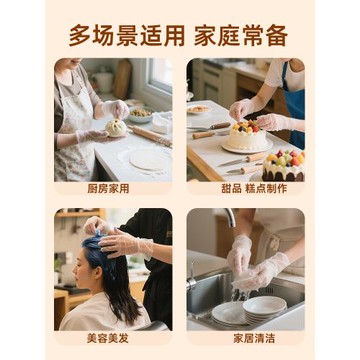 多场景适用 家庭常备

厨房家用

甜品 糕点制作

美容美发

家居清洁