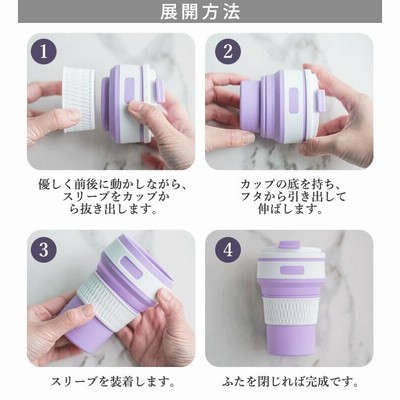 展開方法

1

優しく前後に動かしながら、スリーブをカップから抜き出します。

2

カップの底を持ち、フタから引き出して伸ばします。

3

スリーブを装着します。

4

ふたを閉じれば完成です。