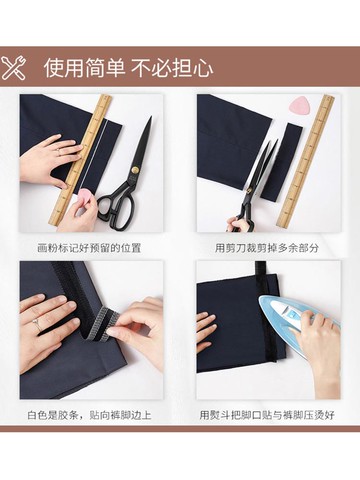 使用简单 不必担心

画粉标记好预留的位置

用剪刀裁剪掉多余部分

白色是胶条，贴向裤脚边上

用熨斗把脚口贴与裤脚压烫好