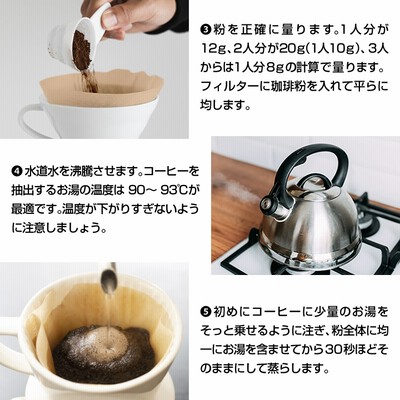 ❸粉を正確に量ります。1人分が12g、2人分が20g(1人10g)、3人からは1人分8gの計算で量ります。フィルターに珈琲粉を入れて平らに均します。

❹水道水を沸騰させます。コーヒーを抽出するお湯の温度は 90～ 93℃が最適です。温度が下がりすぎないように注意しましょう。

❺初めにコーヒーに少量のお湯をそっと乗せるように注ぎ、粉全体に均一にお湯を含ませてから30秒ほどそのままにして蒸らします。