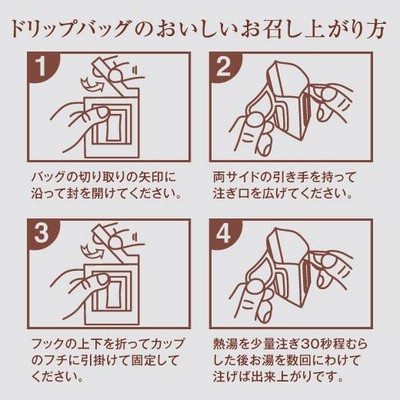 ドリップバッグのおいしいお召し上がり方

1

バッグの切り取りの矢印に沿って封を開けてください。

2

両サイドの引き手を持って注ぎ口を広げてください。

3

フックの上下を折ってカップのフチに引掛けて固定してください。

4

熱湯を少量注ぎ30秒程むらした後お湯を数回にわけて注げば出来上がりです。