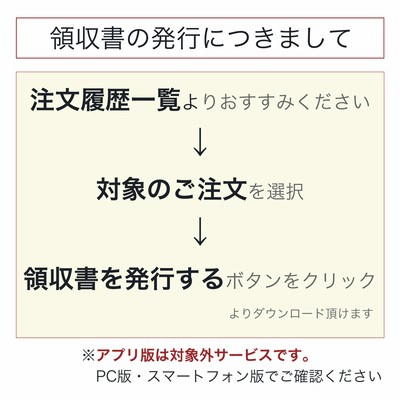 領収書の発行につきまして

注文履歴一覧よりおすすみください

↓

対象のご注文を選択

↓

領収書を発行するボタンをクリック

よりダウンロード頂けます

※アプリ版は対象外サービスです。
PC版・スマートフォン版でご確認ください