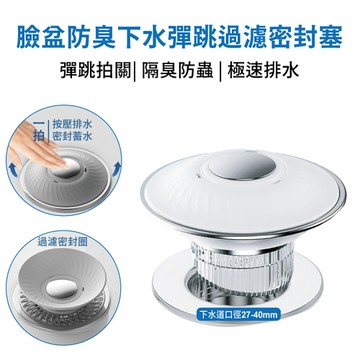 臉盆防臭下水彈跳過濾密封塞

彈跳拍關| 隔臭防蟲 | 極速排水

一拍 按壓排水 密封蓄水

過濾密封圈

下水道口徑27-40mm