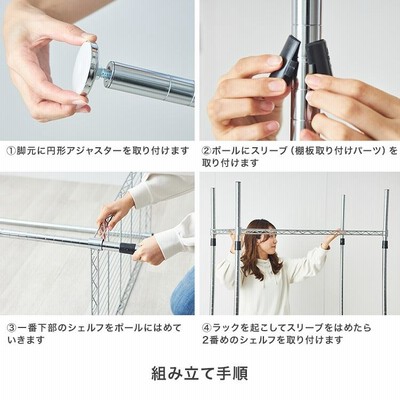 ①脚元に円形アジャスターを取り付けます

②ポールにスリーブ（棚板取り付けパーツ）を取り付けます

③一番下部のシェルフをポールにはめていきます

④ラックを起こしてスリーブをはめたら2番めのシェルフを取り付けます

組み立て手順