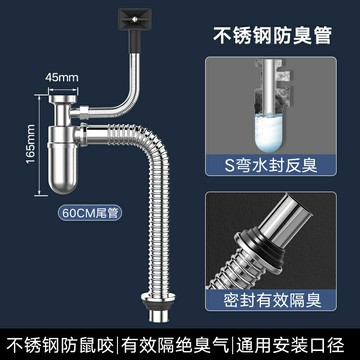 不锈钢防臭管

45mm

165mm

60CM尾管

S弯水封反臭

密封有效隔臭

不锈钢防鼠咬|有效隔绝臭气|通用安装口径