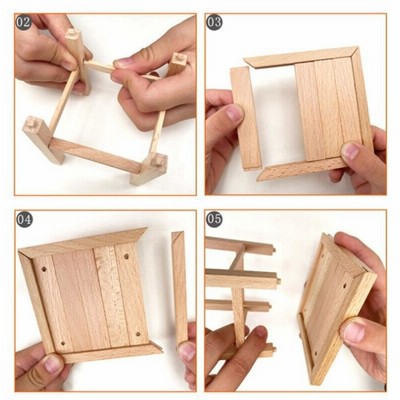 02

03

04

05