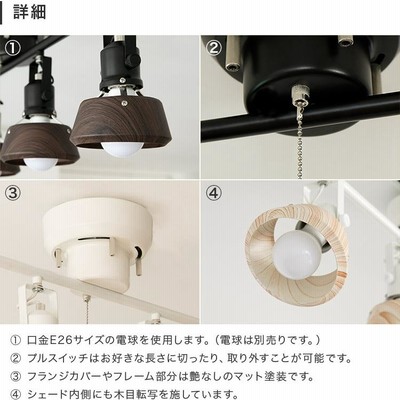 詳細

①

②

③

④

① 口金E26サイズの電球を使用します。（電球は別売りです。）
② プルスイッチはお好きな長さに切ったり、取り外すことが可能です。
③ フランジカバーやフレーム部分は艶なしのマット塗装です。
④ シェード内側にも木目転写を施しています。