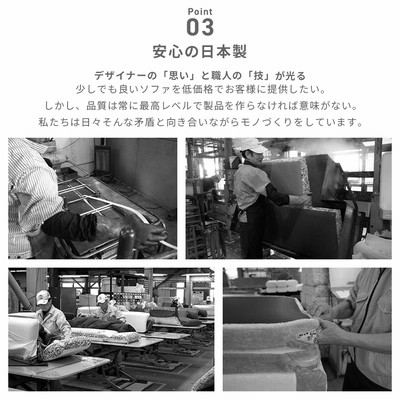 Point
03
安心の日本製

デザイナーの「思い」と職人の「技」が光る
少しでも良いソファを低価格でお客様に提供したい。
しかし、品質は常に最高レベルで製品を作らなければ意味がない。
私たちは日々そんな矛盾と向き合いながらモノづくりをしています。