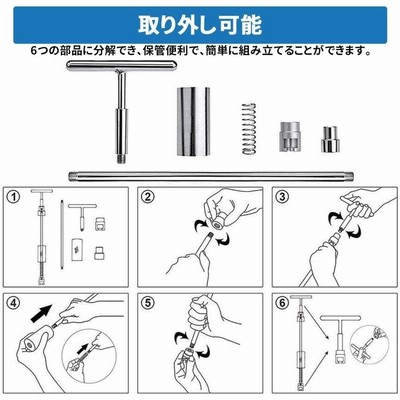 取り外し可能

6つの部品に分解でき、保管便利で、簡単に組み立てることができます。

①

②

③

④

⑤

⑥