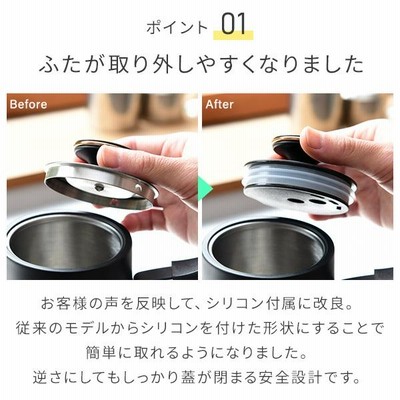 ポイント 01

ふたが取り外しやすくなりました

Before

After

お客様の声を反映して、シリコン付属に改良。
従来のモデルからシリコンを付けた形状にすることで
簡単に取れるようになりました。
逆さにしてもしっかり蓋が閉まる安全設計です。