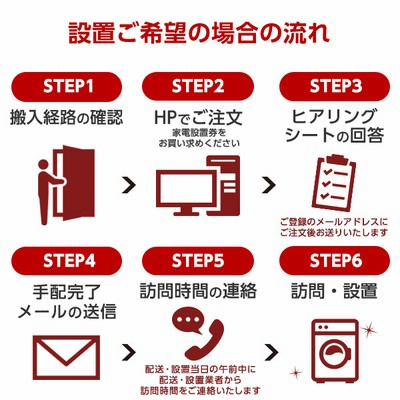 設置ご希望の場合の流れ

STEP1
搬入経路の確認

STEP2
HPでご注文
家電設置券をお買い求めください

STEP3
ヒアリングシートの回答
ご登録のメールアドレスにご注文後お送りいたします

STEP4
手配完了メールの送信

STEP5
訪問時間の連絡
配送・設置当日の午前中に配送・設置業者から訪問時間をご連絡いたします

STEP6
訪問・設置