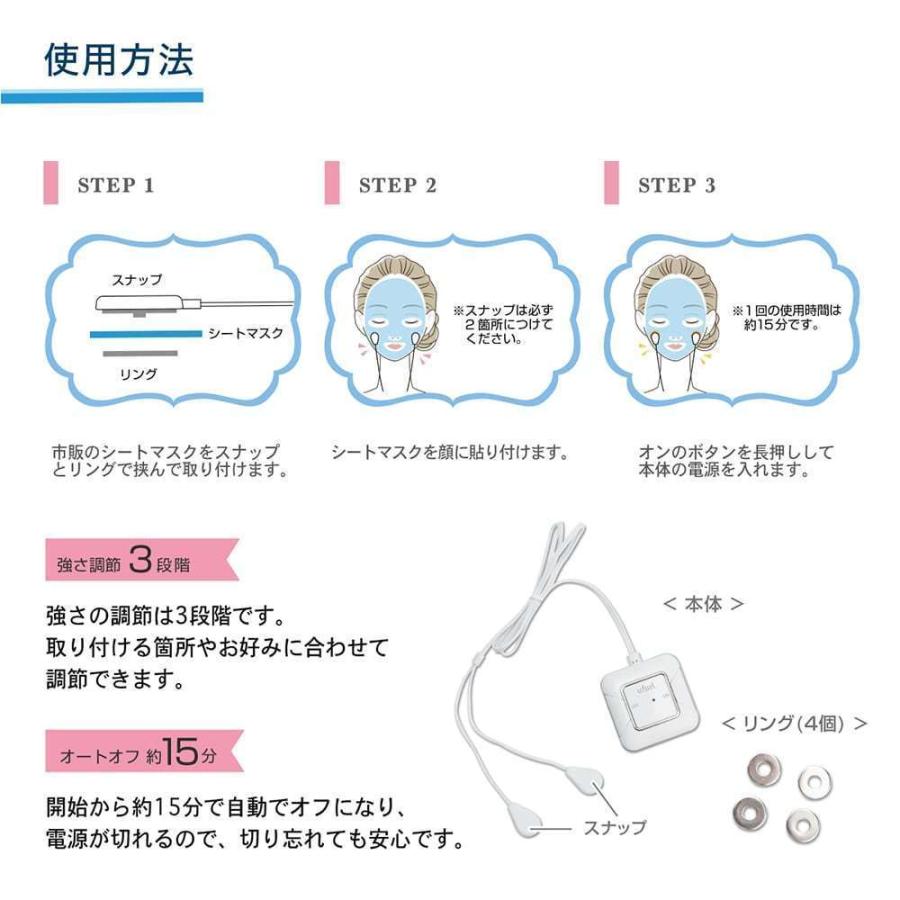 使用方法

STEP 1

スナップ

シートマスク

リング

市販のシートマスクをスナップとリングで挟んで取り付けます。

STEP 2

※スナップは必ず２箇所につけてください。

シートマスクを顔に貼り付けます。

STEP 3

※１回の使用時間は約15分です。

オンのボタンを長押しして本体の電源を入れます。

強さ調節 3段階

強さの調節は3段階です。
取り付ける箇所やお好みに合わせて調節できます。

オートオフ 約15分

開始から約15分で自動でオフになり、電源が切れるので、切り忘れても安心です。

＜ 本体 ＞

＜ リング（4個） ＞

スナップ