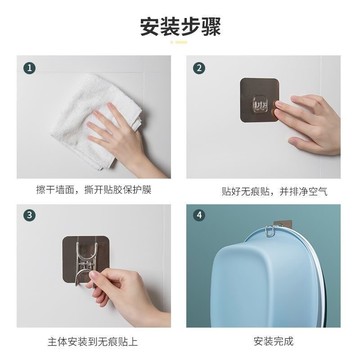 安装步骤

1

擦干墙面，撕开贴胶保护膜

2

贴好无痕贴，并排净空气

3

主体安装到无痕贴上

4

安装完成