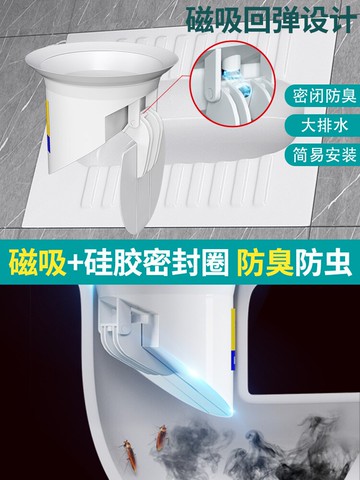 磁吸回弹设计

密闭防臭

大排水

简易安装

磁吸+硅胶密封圈 防臭防虫