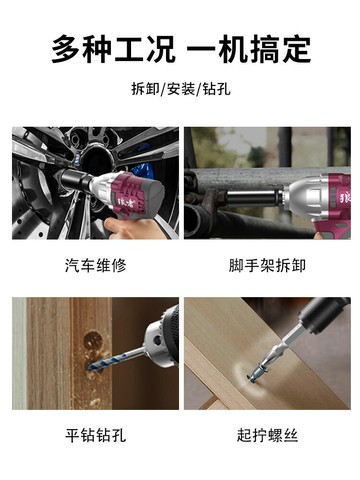 多种工况 一机搞定

拆卸/安装/钻孔

汽车维修

脚手架拆卸

平钻钻孔

起拧螺丝