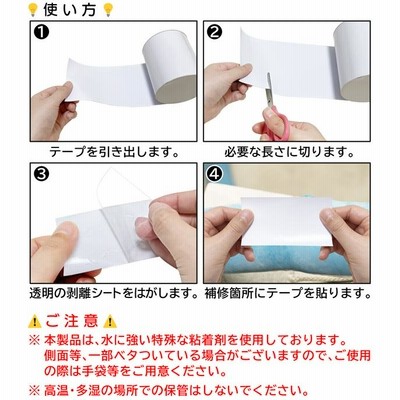 使い方

❶
テープを引き出します。

❷
必要な長さに切ります。

❸
透明の剥離シートをはがします。

❹
補修箇所にテープを貼ります。

ご注意

※ 本製品は、水に強い特殊な粘着剤を使用しております。側面等、一部ベタついている場合がございますので、ご使用の際は手袋等をご用意ください。

※ 高温・多湿の場所での保管はしないでください。