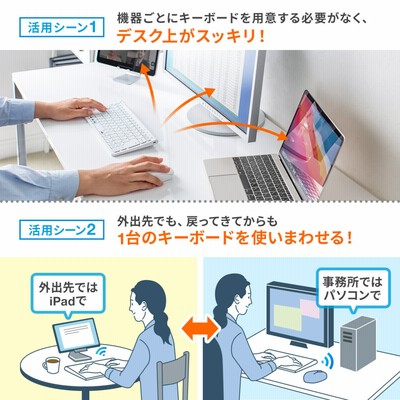 活用シーン1

機器ごとにキーボードを用意する必要がなく、
デスク上がスッキリ！

活用シーン2

外出先でも、戻ってきてからも
1台のキーボードを使いまわせる！

外出先では
iPadで

事務所では
パソコンで