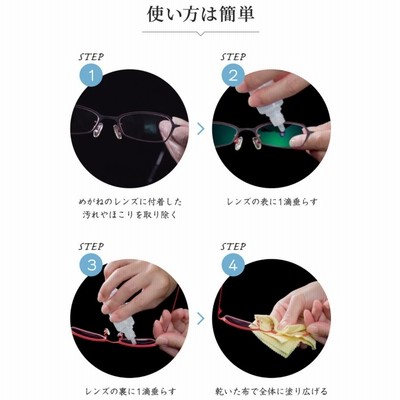 使い方は簡単

STEP
1
めがねのレンズに付着した汚れやほこりを取り除く

STEP
2
レンズの表に1滴垂らす

STEP
3
レンズの裏に1滴垂らす

STEP
4
乾いた布で全体に塗り広げる