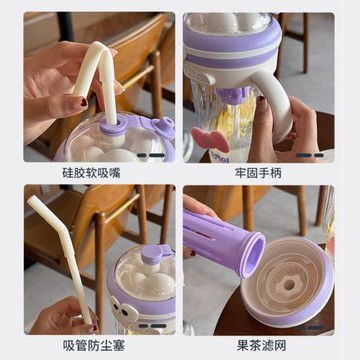 硅胶软吸嘴

牢固手柄

吸管防尘塞

果茶滤网