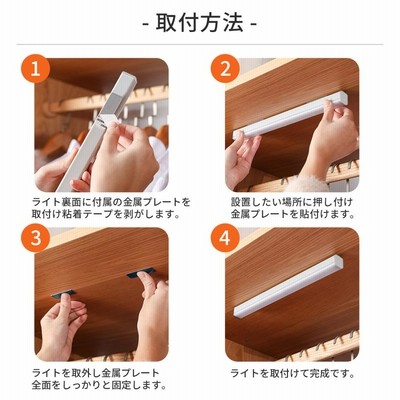 - 取付方法 -

1

ライト裏面に付属の金属プレートを取付け粘着テープを剥がします。

2

設置したい場所に押し付け金属プレートを貼付けます。

3

ライトを取外し金属プレート全面をしっかりと固定します。

4

ライトを取付けて完成です。