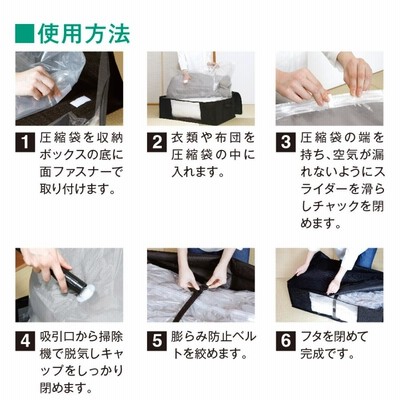 ■使用方法

1 圧縮袋を収納ボックスの底に面ファスナーで取り付けます。

2 衣類や布団を圧縮袋の中に入れます。

3 圧縮袋の端を持ち、空気が漏れないようにスライダーを滑らしチャックを閉めます。

4 吸引口から掃除機で脱気しキャップをしっかり閉めます。

5 膨らみ防止ベルトを絞めます。

6 フタを閉めて完成です。