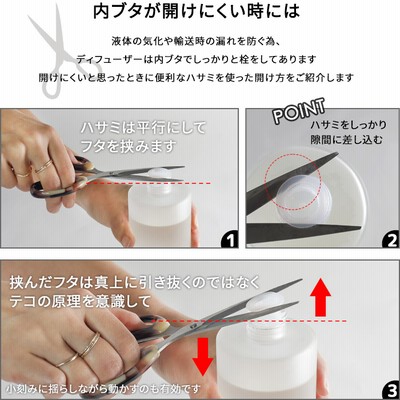 内ブタが開けにくい時には

液体の気化や輸送時の漏れを防ぐ為、
ディフューザーは内ブタでしっかりと栓をしてあります
開けにくいと思ったときに便利なハサミを使った開け方をご紹介します

ハサミは平行にして
フタを挟みます

1

POINT
ハサミをしっかり
隙間に差し込む

2

挟んだフタは真上に引き抜くのではなく
テコの原理を意識して

小刻みに揺らしながら動かすのも有効です

3