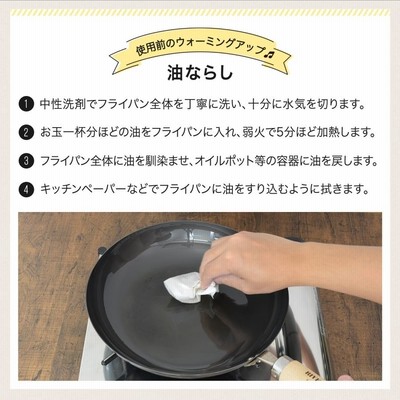 使用前のウォーミングアップ♫

油ならし

1 中性洗剤でフライパン全体を丁寧に洗い、十分に水気を切ります。

2 お玉一杯分ほどの油をフライパンに入れ、弱火で5分ほど加熱します。

3 フライパン全体に油を馴染ませ、オイルポット等の容器に油を戻します。

4 キッチンペーパーなどでフライパンに油をすり込むように拭きます。