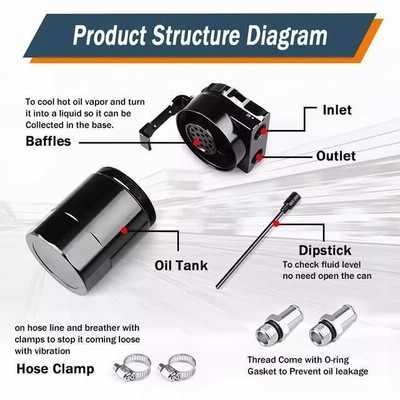 Product Structure Diagram

To cool hot oil vapor and turn it into a liquid so it can be Collected in the base.

Baffles

Inlet

Outlet

Oil Tank

Dipstick
To check fluid level no need open the can

on hose line and breather with clamps to stop it coming loose with vibration

Hose Clamp

Thread Come with O-ring Gasket to Prevent oil leakage