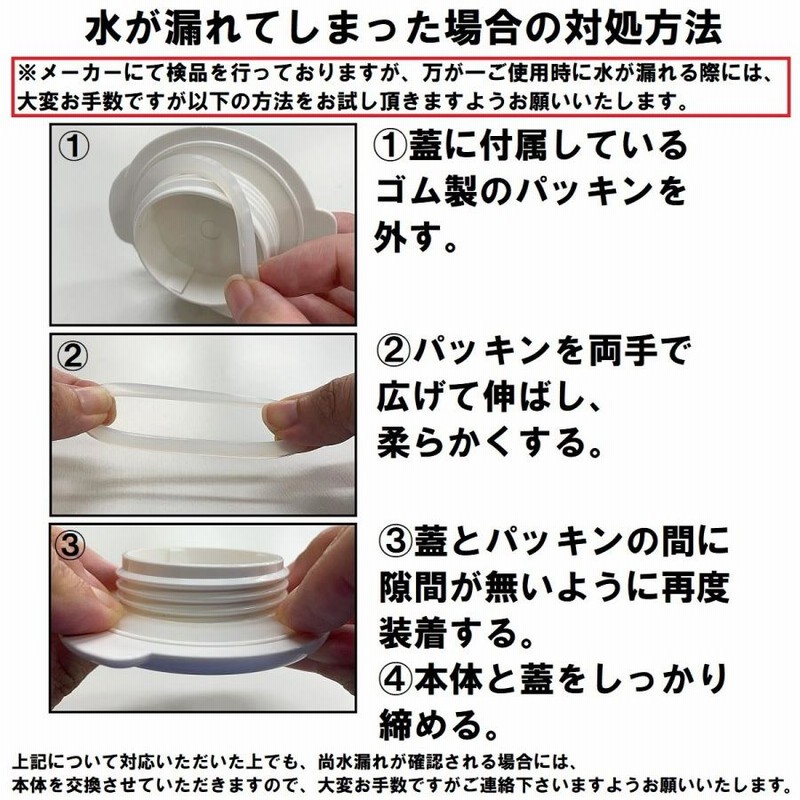 水が漏れてしまった場合の対処方法

※メーカーにて検品を行っておりますが、万が一ご使用時に水が漏れる際には、大変お手数ですが以下の方法をお試し頂きますようお願いいたします。

①

①蓋に付属しているゴム製のパッキンを外す。

②

②パッキンを両手で広げて伸ばし、柔らかくする。

③

③蓋とパッキンの間に隙間が無いように再度装着する。
④本体と蓋をしっかり締める。

上記について対応いただいた上でも、尚水漏れが確認される場合には、本体を交換させていただきますので、大変お手数ですがご連絡下さいますようお願いいたします。