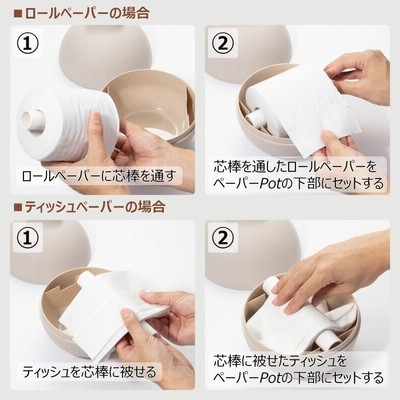 ■ロールペーパーの場合

①

ロールペーパーに芯棒を通す

②

芯棒を通したロールペーパーをペーパーPotの下部にセットする

■ティッシュペーパーの場合

①

ティッシュを芯棒に被せる

②

芯棒に被せたティッシュをペーパーPotの下部にセットする