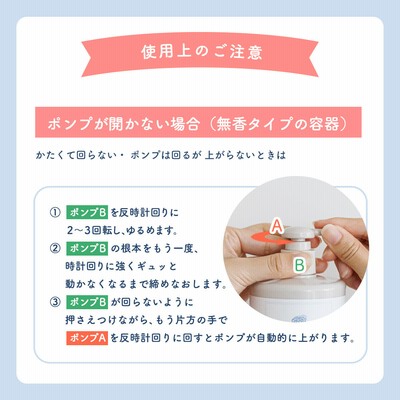 使用上のご注意

ポンプが開かない場合（無香タイプの容器）

かたくて回らない・ポンプは回るが 上がらないときは

① ポンプB を反時計回りに 2～3回転し、ゆるめます。

② ポンプB の根本をもう一度、時計回りに強くギュッと動かなくなるまで締めなおします。

③ ポンプB が回らないように押さえつけながら、もう片方の手で ポンプA を反時計回りに回すとポンプが自動的に上がります。

A

B