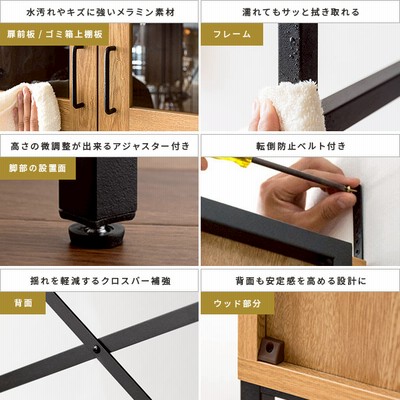 水汚れやキズに強いメラミン素材

扉前板 / ゴミ箱上棚板

濡れてもサッと拭き取れる

フレーム

高さの微調整が出来るアジャスター付き

脚部の設置面

転倒防止ベルト付き

揺れを軽減するクロスバー補強

背面

背面も安定感を高める設計に

ウッド部分